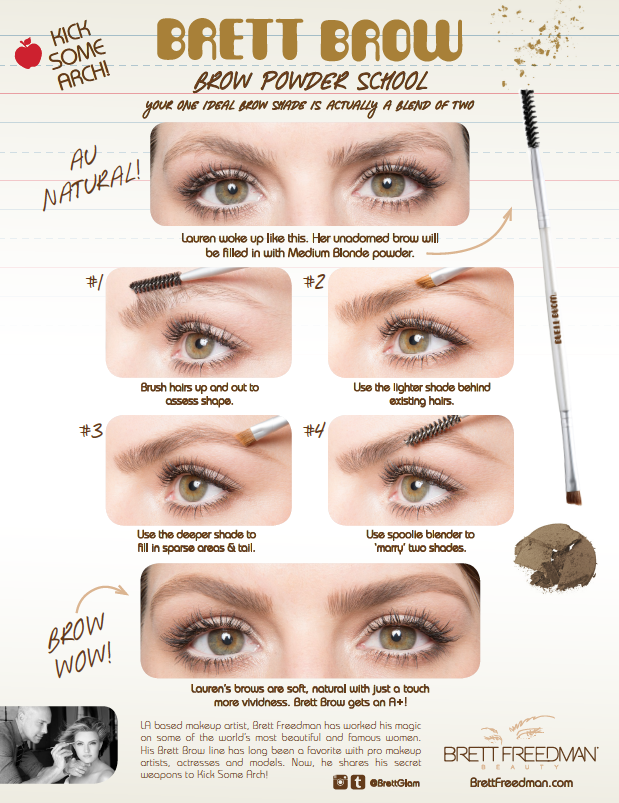 KICK SOME ARCH!

BRETT BROW

BROW POWDER SCHOOL

YOUR ONE IDEAL BROW SHADE IS ACTUALLY A BLEND OF TWO

AU NATURAL!

Lauren woke up like this. Her unadorned brow will be filled in with Medium Blonde powder.

BRETT BROW

#1

Brush hairs up and out to assess shape.

#2

Use the lighter shade behind existing hairs.

#3

Use the deeper shade to fill in sparse areas & tail.

#4

Use spoolie blender to 'marry' two shades.

BROW WOW!

Lauren's brows are soft, natural with just a touch more vividness. Brett Brow gets an A+!

LA based makeup artist, Brett Freedman has worked his magic on some of the world's most beautiful and famous women. His Brett Brow line has long been a favorite with pro makeup artists, actresses and models. Now, he shares his secret weapons to Kick Some Arch!

@BrettGlam

BRETT FREEDMAN BEAUTY

BrettFreedman.com